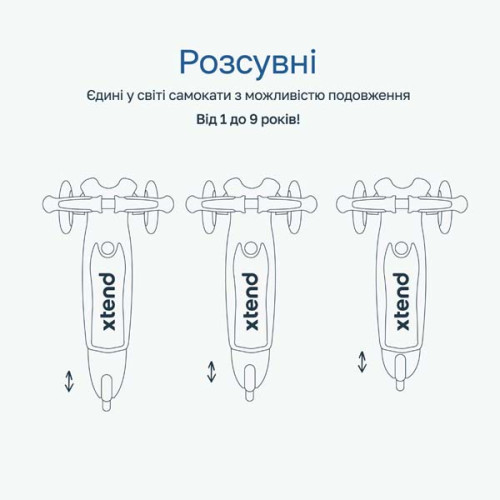 Розсувні

Єдині у світі самокати з можливістю подовження

Від 1 до 9 років!

xtend

xtend

xtend