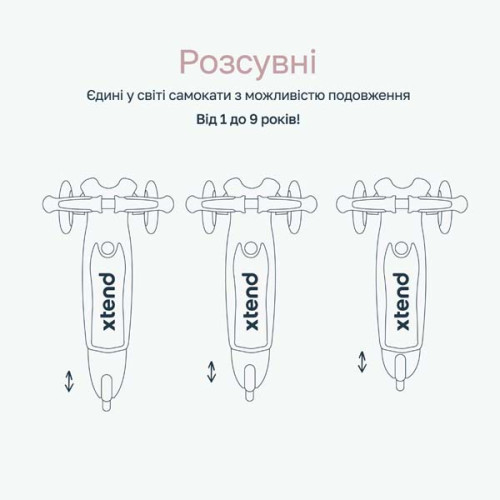 Розсувні

Єдині у світі самокати з можливістю подовження

Від 1 до 9 років!

xtend

xtend

xtend